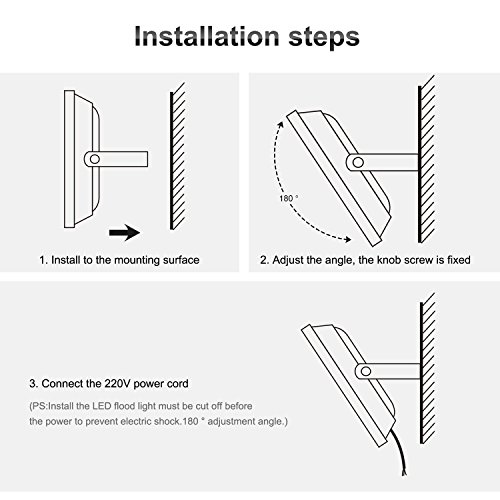 Installation steps

1. Install to the mounting surface

180 °

2. Adjust the angle, the knob screw is fixed

3. Connect the 220V power cord

(PS:Install the LED flood light must be cut off before the power to prevent electric shock.180 ° adjustment angle.)