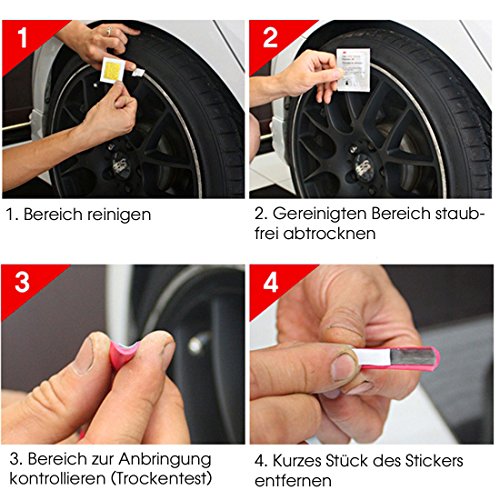 1

1. Bereich reinigen

2

2. Gereinigten Bereich staubfrei abtrocknen

3

3. Bereich zur Anbringung kontrollieren (Trockentest)

4

4. Kurzes Stück des Stickers entfernen