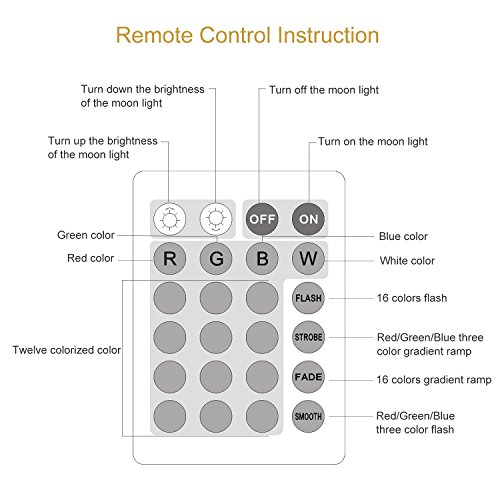 Remote Control Instruction

Turn down the brightness of the moon light

Turn off the moon light

Turn up the brightness of the moon light

Turn on the moon light

OFF

ON

Green color

Blue color

Red color

R

G

B

W

White color

FLASH

16 colors flash

STROBE

Red/Green/Blue three color gradient ramp

Twelve colorized color

FADE

16 colors gradient ramp

SMOOTH

Red/Green/Blue three color flash