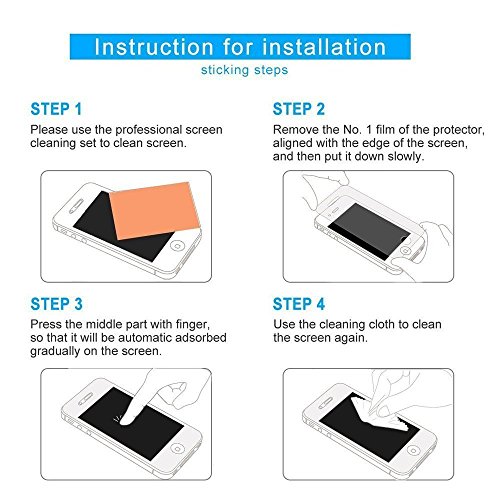 Instruction for installation

sticking steps

STEP 1

Please use the professional screen cleaning set to clean screen.

STEP 2

Remove the No. 1 film of the protector, aligned with the edge of the screen, and then put it down slowly.

STEP 3

Press the middle part with finger, so that it will be automatic adsorbed gradually on the screen.

STEP 4

Use the cleaning cloth to clean the screen again.