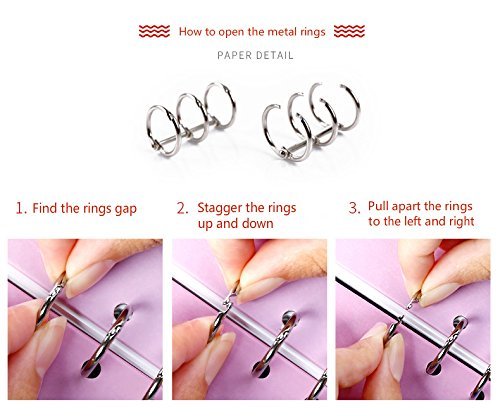 How to open the metal rings

PAPER DETAIL

1. Find the rings gap

2. Stagger the rings up and down

3. Pull apart the rings to the left and right