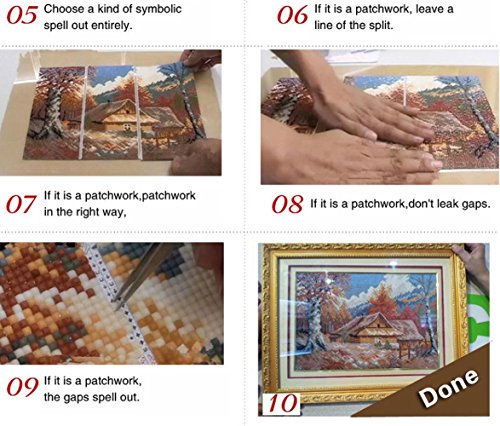 05 Choose a kind of symbolic spell out entirely.

06 If it is a patchwork, leave a line of the split.

07 If it is a patchwork,patchwork in the right way,

08 If it is a patchwork,don't leak gaps.

09 If it is a patchwork, the gaps spell out.

10

Done