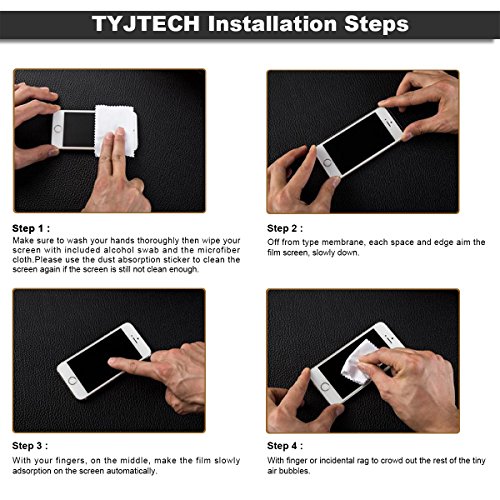 TYJTECH Installation Steps

Step 1 :
Make sure to wash your hands thoroughly then wipe your screen with included alcohol swab and the microfiber cloth.Please use the dust absorption sticker to clean the screen again if the screen is still not clean enough.

Step 2 :
Off from type membrane, each space and edge aim the film screen, slowly down.

Step 3 :
With your fingers, on the middle, make the film slowly adsorption on the screen automatically.

Step 4 :
With finger or incidental rag to crowd out the rest of the tiny air bubbles.