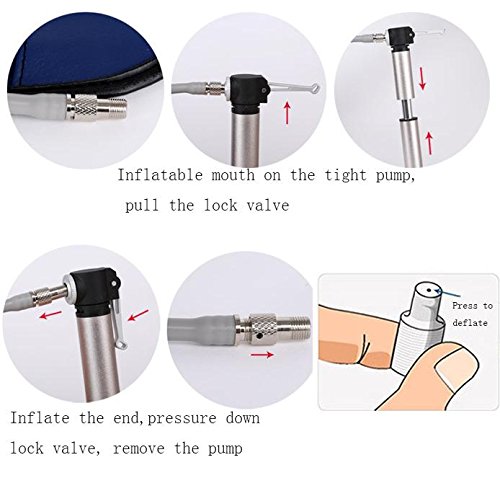 Inflatable mouth on the tight pump,

pull the lock valve

Press to deflate

Inflate the end,pressure down

lock valve, remove the pump