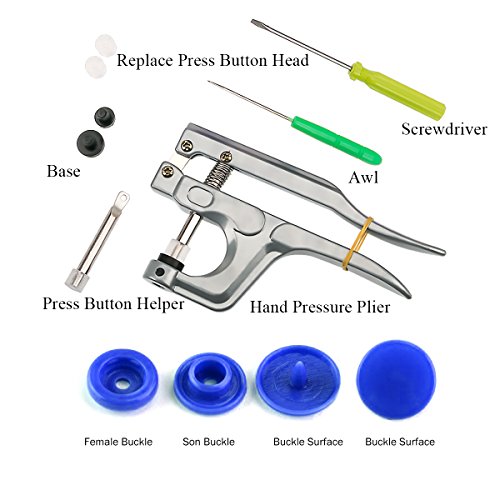 Replace Press Button Head

Screwdriver

Base

Awl

Press Button Helper

Hand Pressure Plier

Female Buckle

Son Buckle

Buckle Surface

Buckle Surface