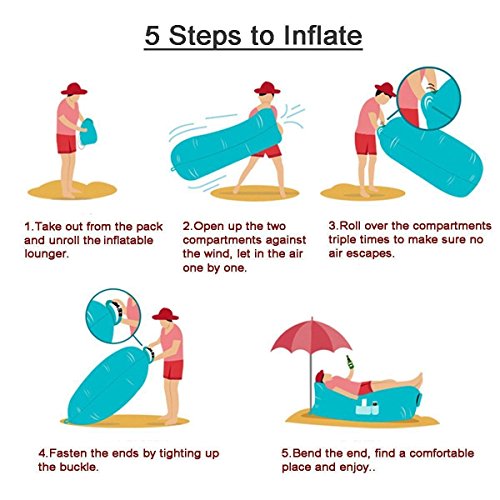 5 Steps to Inflate

1.Take out from the pack and unroll the inflatable lounger.

2.Open up the two compartments against the wind, let in the air one by one.

3.Roll over the compartments triple times to make sure no air escapes.

4.Fasten the ends by tighting up the buckle.

5.Bend the end, find a comfortable place and enjoy..