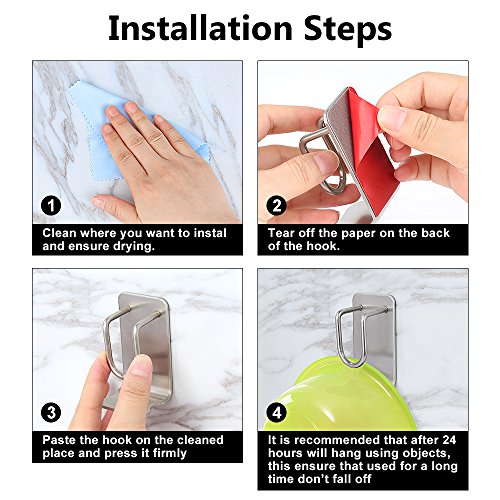 Installation Steps

1

Clean where you want to instal and ensure drying.

2

Tear off the paper on the back of the hook.

3

Paste the hook on the cleaned place and press it firmly

4

It is recommended that after 24 hours will hang using objects, this ensure that used for a long time don't fall off