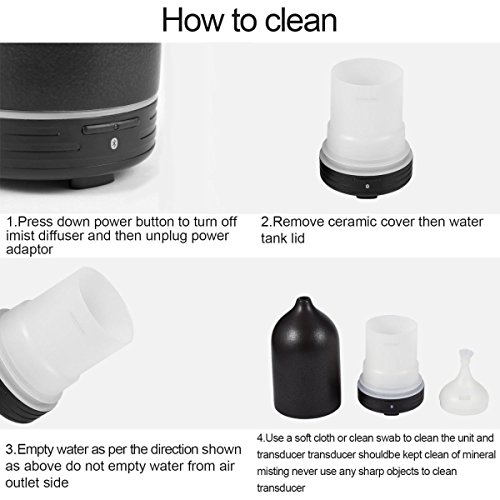 How to clean

1.Press down power button to turn off imist diffuser and then unplug power adaptor

2.Remove ceramic cover then water tank lid

3.Empty water as per the direction shown as above do not empty water from air outlet side

4.Use a soft cloth or clean swab to clean the unit and transducer transducer shouldbe kept clean of mineral misting never use any sharp objects to clean transducer