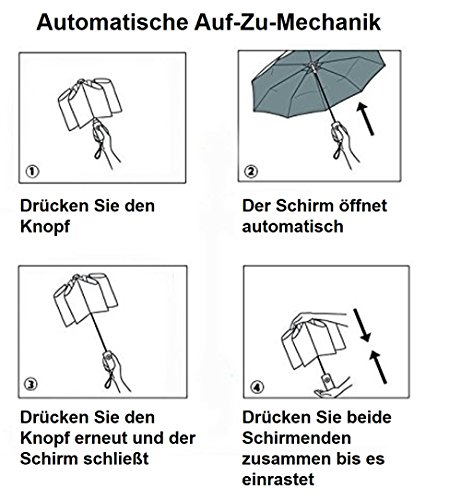 Automatische Auf-Zu-Mechanik

①

Drücken Sie den Knopf

②

Der Schirm öffnet automatisch

③

Drücken Sie den Knopf erneut und der Schirm schließt

④

Drücken Sie beide Schirmenden zusammen bis es einrastet