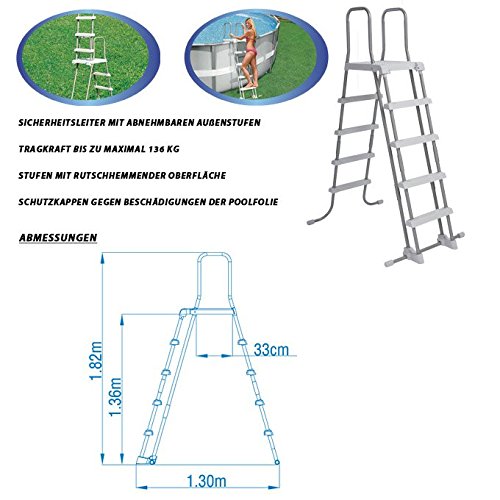 SICHERHEITSLEITER MIT ABNEHMBAREN AUßENSTUFEN

TRAGKRAFT BIS ZU MAXIMAL 136 KG

STUFEN MIT RUTSCHHEMMENDER OBERFLÄCHE

SCHUTZKAPPEN GEGEN BESCHÄDIGUNGEN DER POOLFOLIE

ABMESSUNGEN

1.82m

1.36m

33cm

1.30m