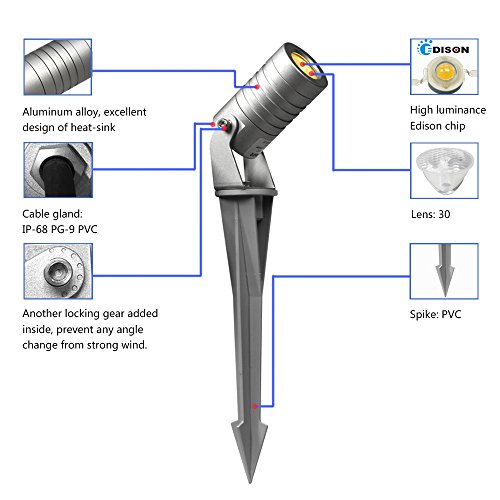 Aluminum alloy, excellent design of heat-sink

Cable gland:
IP-68 PG-9 PVC

Another locking gear added inside, prevent any angle change from strong wind.

EDISON

High luminance
Edison chip

Lens: 30

Spike: PVC