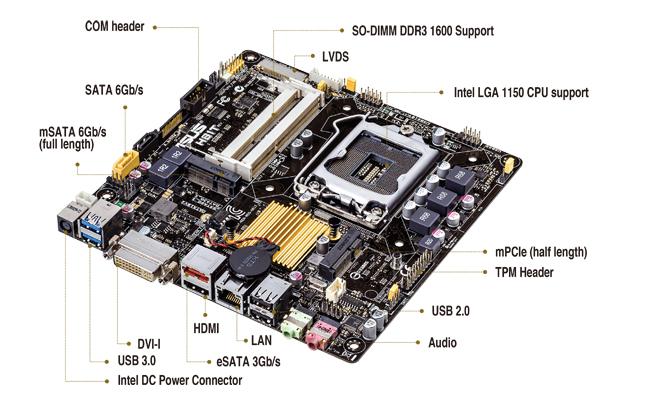 COM header

SO-DIMM DDR3 1600 Support

LVDS

SATA 6Gb/s

Intel LGA 1150 CPU support

mSATA 6Gb/s
(full length)

ASUS
H81T

mPCIe (half length)

TPM Header

USB 2.0

Audio

HDMI

LAN

DVI-I

USB 3.0

eSATA 3Gb/s

Intel DC Power Connector