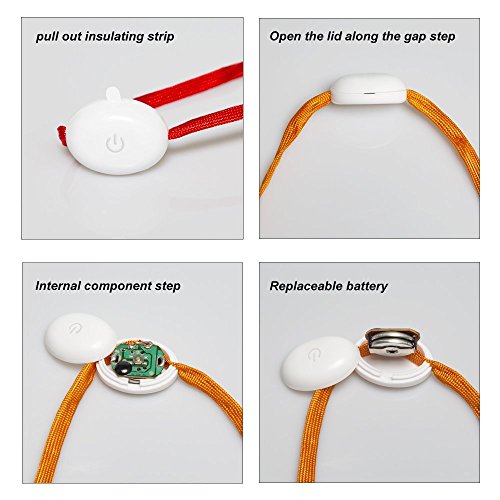 pull out insulating strip

Open the lid along the gap step

Internal component step

Replaceable battery