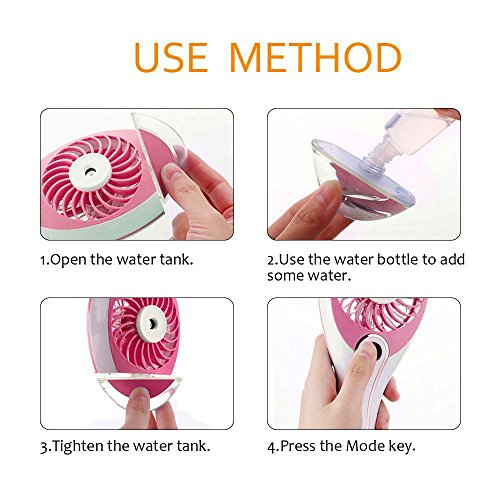 USE METHOD

1.Open the water tank.

2.Use the water bottle to add some water.

3.Tighten the water tank.

4.Press the Mode key.