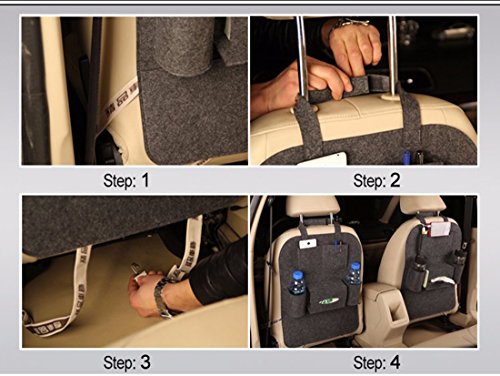 Step: 1

Step: 2

Step: 3

Step: 4