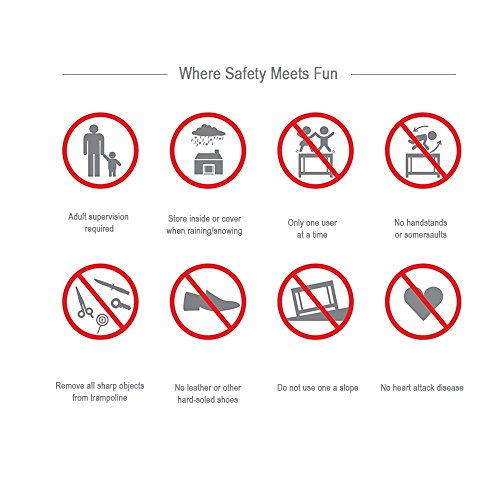 Where Safety Meets Fun

Adult supervision required

Store inside or cover when raining/snowing

Only one user at a time

No handstands or somersaults

Remove all sharp objects from trampoline

No leather or other hard-soled shoes

Do not use one a slope

No heart attack disease