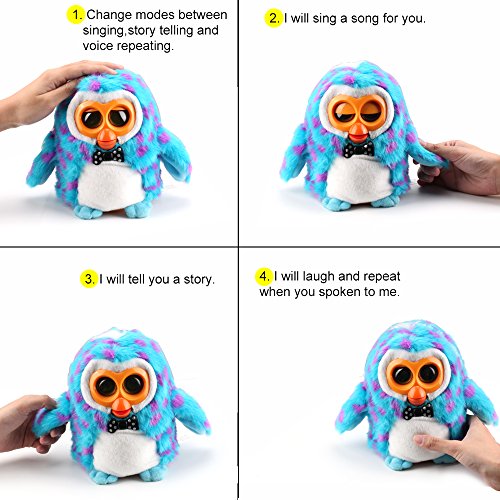 1. Change modes between singing,story telling and voice repeating.

2. I will sing a song for you.

3. I will tell you a story.

4. I will laugh and repeat when you spoken to me.