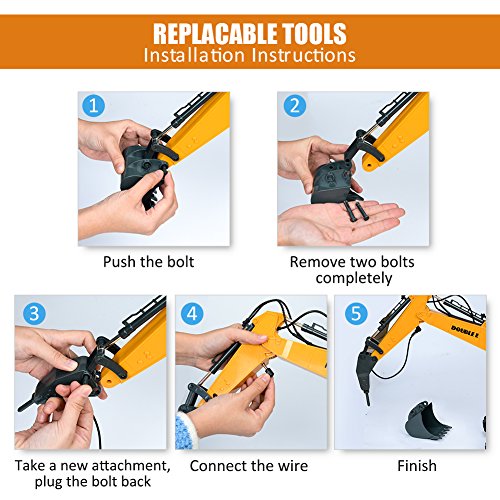 REPLACABLE TOOLS
Installation Instructions

1

Push the bolt

2

Remove two bolts completely

3

Take a new attachment, plug the bolt back

4

Connect the wire

5

DOUBLE E

Finish