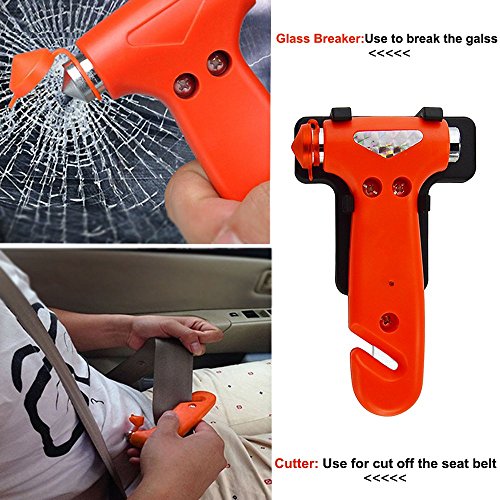 Glass Breaker:Use to break the galss
<<<<<

Cutter: Use for cut off the seat belt
<<<<<