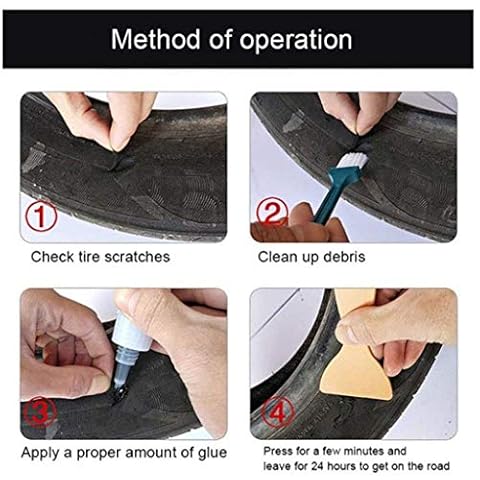 Method of operation

1

Check tire scratches

2

Clean up debris

3

Apply a proper amount of glue

4

Press for a few minutes and leave for 24 hours to get on the road