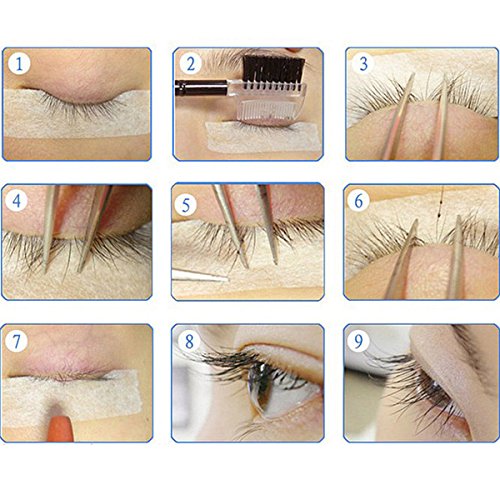 1
2
3
4
5
6
7
8
9