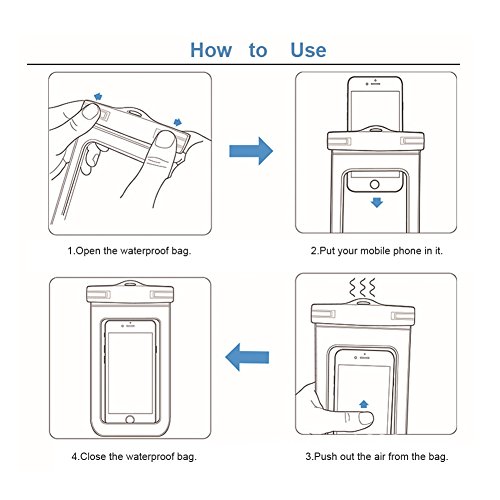 How to Use

1.Open the waterproof bag.

2.Put your mobile phone in it.

3.Push out the air from the bag.

4.Close the waterproof bag.