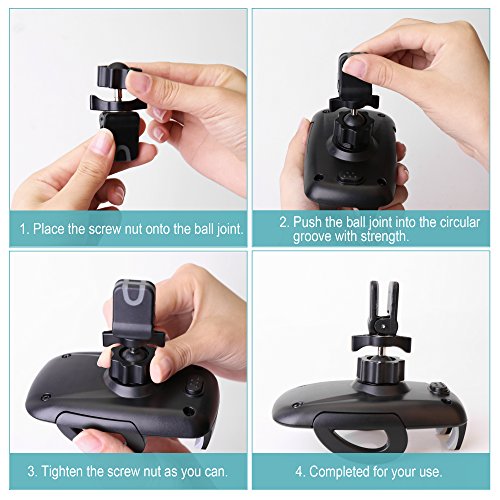 1. Place the screw nut onto the ball joint.

2. Push the ball joint into the circular groove with strength.

3. Tighten the screw nut as you can.

4. Completed for your use.