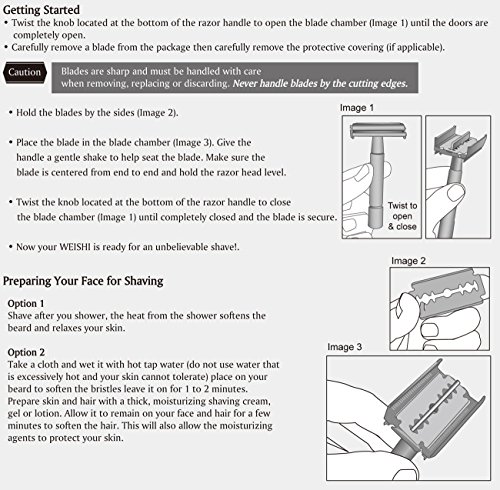 Getting Started
• Twist the knob located at the bottom of the razor handle to open the blade chamber (Image 1) until the doors are completely open.
• Carefully remove a blade from the package then carefully remove the protective covering (if applicable).

Caution

Blades are sharp and must be handled with care when removing, replacing or discarding. Never handle blades by the cutting edges.

• Hold the blades by the sides (Image 2).

• Place the blade in the blade chamber (Image 3). Give the handle a gentle shake to help seat the blade. Make sure the blade is centered from end to end and hold the razor head level.

• Twist the knob located at the bottom of the razor handle to close the blade chamber (Image 1) until completely closed and the blade is secure.

• Now your WEISHI is ready for an unbelievable shave!.

Image 1

Twist to open & close

Image 2

Preparing Your Face for Shaving

Option 1
Shave after you shower, the heat from the shower softens the beard and relaxes your skin.

Option 2
Take a cloth and wet it with hot tap water (do not use water that is excessively hot and your skin cannot tolerate) place on your beard to soften the bristles leave it on for 1 to 2 minutes. Prepare skin and hair with a thick, moisturizing shaving cream, gel or lotion. Allow it to remain on your face and hair for a few minutes to soften the hair. This will also allow the moisturizing agents to protect your skin.

Image 3