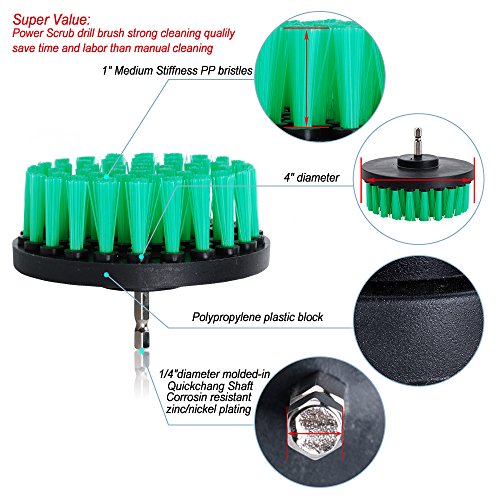 Super Value:
Power Scrub drill brush strong cleaning qualily save time and labor than manual cleaning

1" Medium Stiffness PP bristles

4" diameter

Polypropylene plastic block

1/4"diameter molded-in Quickchang Shaft Corrosin resistant zinc/nickel plating