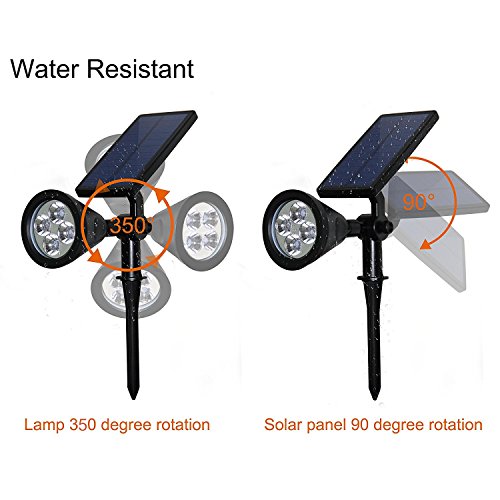 Water Resistant

350°

90°

Lamp 350 degree rotation

Solar panel 90 degree rotation