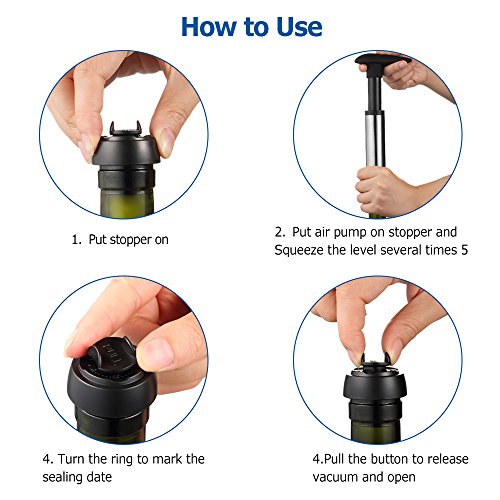 How to Use

1. Put stopper on

2. Put air pump on stopper and Squeeze the level several times 5

4. Turn the ring to mark the sealing date

4.Pull the button to release vacuum and open