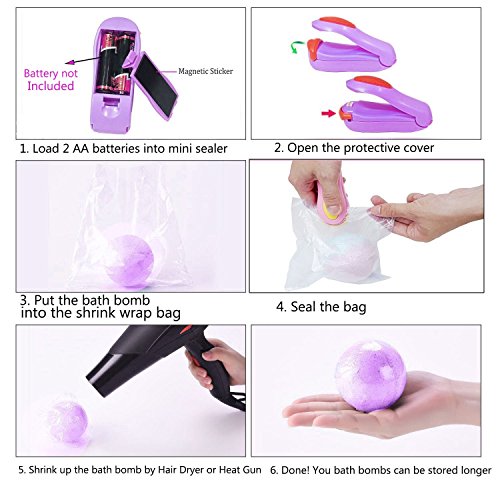 Battery not Included

Magnetic Sticker

1. Load 2 AA batteries into mini sealer

2. Open the protective cover

3. Put the bath bomb into the shrink wrap bag

4. Seal the bag

5. Shrink up the bath bomb by Hair Dryer or Heat Gun

6. Done! You bath bombs can be stored longer