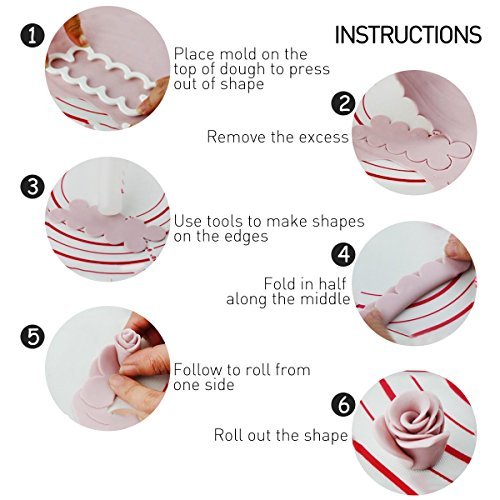 INSTRUCTIONS

1 Place mold on the top of dough to press out of shape

2 Remove the excess

3 Use tools to make shapes on the edges

4 Fold in half along the middle

5 Follow to roll from one side

6 Roll out the shape