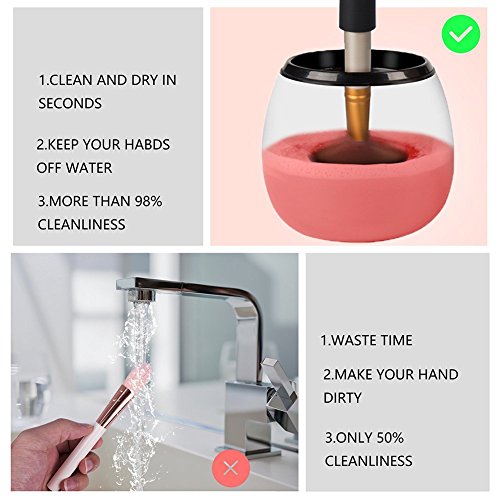 1.CLEAN AND DRY IN SECONDS

2.KEEP YOUR HABDS OFF WATER

3.MORE THAN 98% CLEANLINESS

1.WASTE TIME

2.MAKE YOUR HAND DIRTY

3.ONLY 50% CLEANLINESS