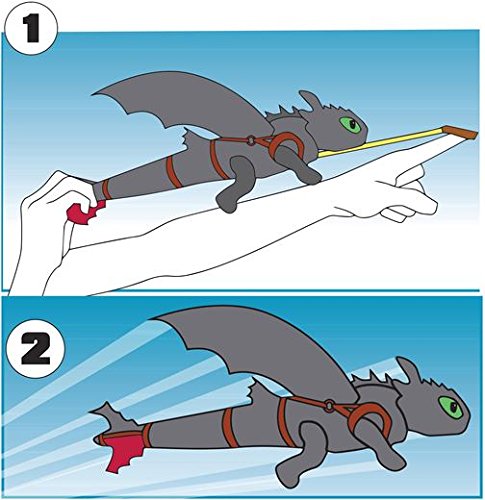 1

2