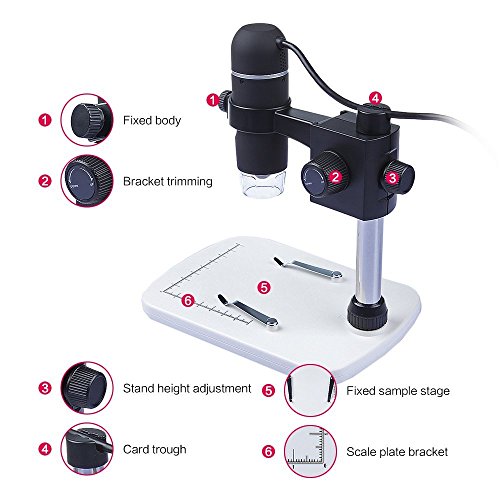 1 Fixed body

2 Bracket trimming

1

4

2

3

5

6

3 Stand height adjustment

4 Card trough

5 Fixed sample stage

6 Scale plate bracket