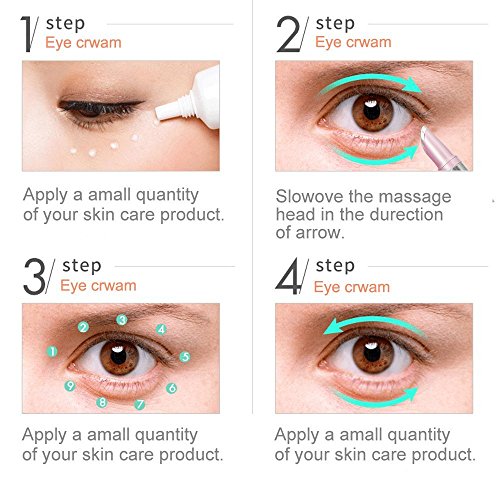 1/ step
Eye crwam

Apply a amall quantity of your skin care product.

2/ step
Eye crwam

Slowove the massage head in the durection of arrow.

3/ step
Eye crwam

1 2 3 4 5 6 7 8 9

Apply a amall quantity of your skin care product.

4/ step
Eye crwam

Apply a amall quantity of your skin care product.