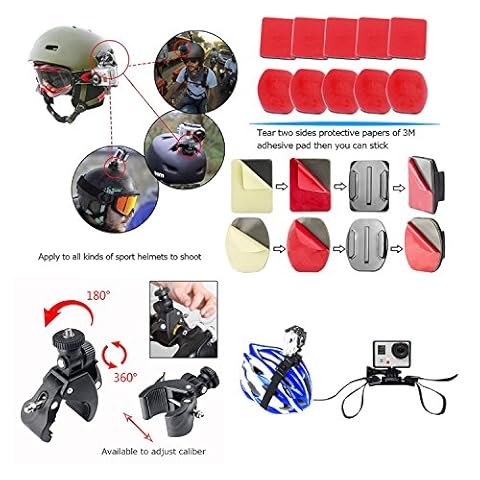 Tear two sides protective papers of 3M adhesive pad then you can stick

Apply to all kinds of sport helmets to shoot

180°

360°

Available to adjust caliber