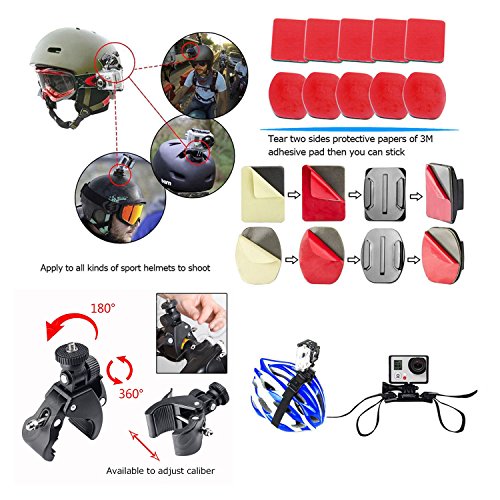 Tear two sides protective papers of 3M adhesive pad then you can stick

Apply to all kinds of sport helmets to shoot

180°

360°

Available to adjust caliber