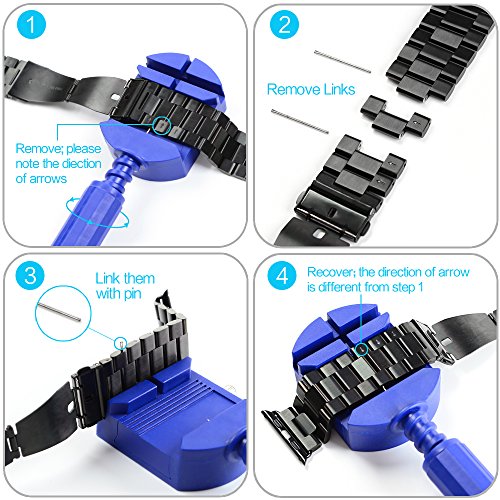 1

Remove; please note the diection of arrows

2

Remove Links

3

Link them with pin

4

Recover; the direction of arrow is different from step 1