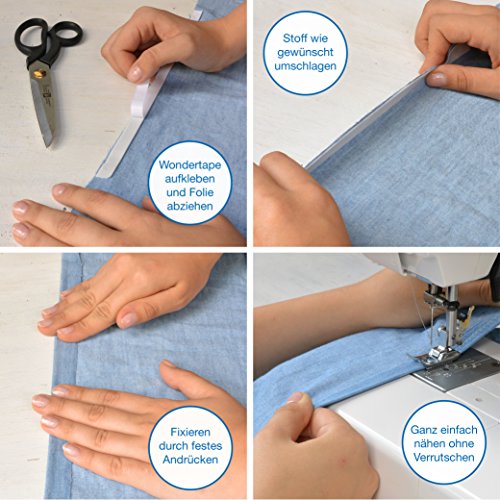 Wondertape aufkleben und Folie abziehen

Stoff wie gewünscht umschlagen

Fixieren durch festes Andrücken

Ganz einfach nähen ohne Verrutschen