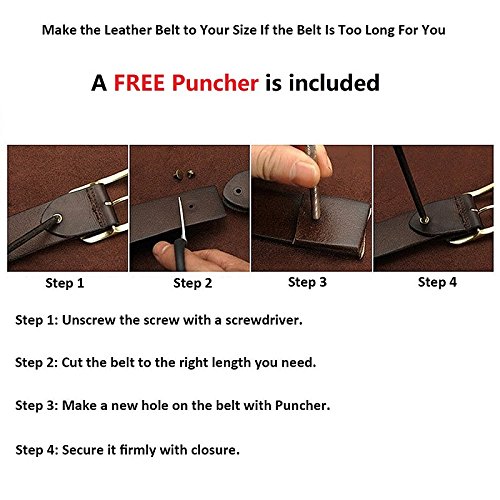 Make the Leather Belt to Your Size If the Belt Is Too Long For You

A FREE Puncher is included

Step 1

Step 2

Step 3

Step 4

Step 1: Unscrew the screw with a screwdriver.

Step 2: Cut the belt to the right length you need.

Step 3: Make a new hole on the belt with Puncher.

Step 4: Secure it firmly with closure.