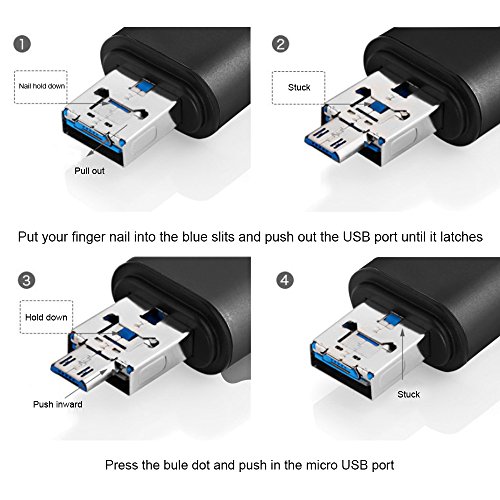 1

Nail hold down

Pull out

2

Stuck

Put your finger nail into the blue slits and push out the USB port until it latches

3

Hold down

Push inward

4

Stuck

Press the bule dot and push in the micro USB port