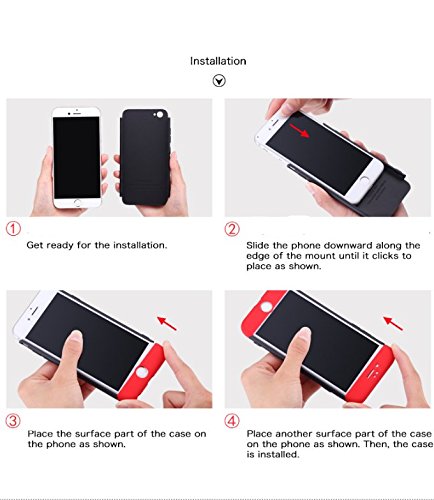 Installation

①

Get ready for the installation.

②

Slide the phone downward along the edge of the mount until it clicks to place as shown.

③

Place the surface part of the case on the phone as shown.

④

Place another surface part of the case on the phone as shown. Then, the case is installed.