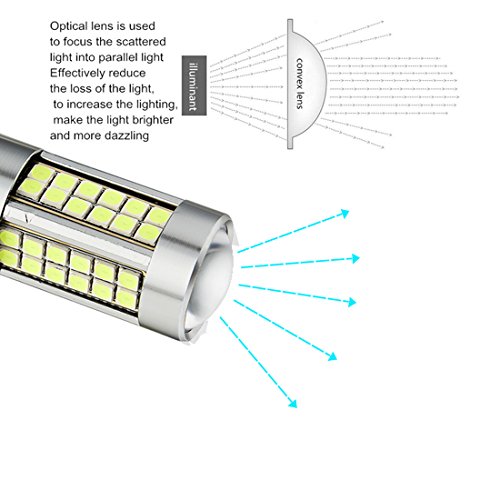 Optical lens is used to focus the scattered light into parallel light Effectively reduce the loss of the light, to increase the lighting, make the light brighter and more dazzling

illuminant

convex lens