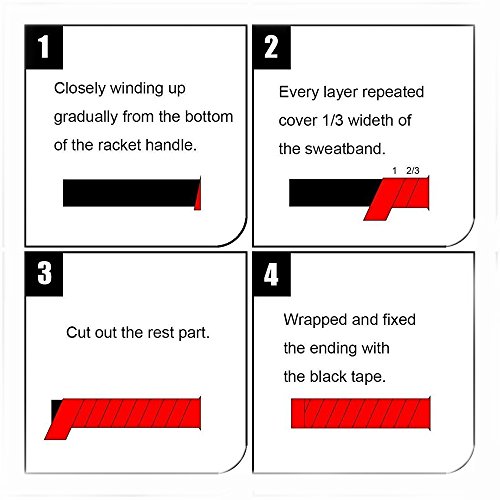 1

Closely winding up gradually from the bottom of the racket handle.

2

Every layer repeated cover 1/3 wideth of the sweatband.

1 2/3

3

Cut out the rest part.

4

Wrapped and fixed the ending with the black tape.