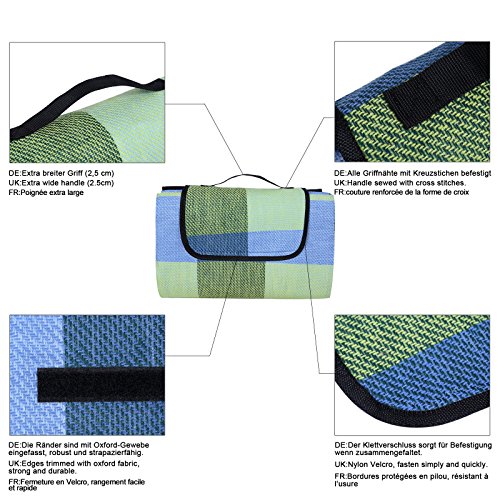 DE:Extra breiter Griff (2,5 cm)
UK:Extra wide handle (2.5cm)
FR:Poignée extra large

DE:Alle Griffnähte mit Kreuzstichen befestigt
UK:Handle sewed with cross stitches.
FR:couture renforcée de la forme de croix

DE:Die Ränder sind mit Oxford-Gewebe eingefasst, robust und strapazierfähig.
UK:Edges trimmed with oxford fabric, strong and durable.
FR:Fermeture en Velcro, rangement facile et rapide

DE:Der Klettverschluss sorgt für Befestigung wenn zusammengefaltet.
UK:Nylon Velcro, fasten simply and quickly.
FR:Bordures protégées en pilou, résistant à l'usure