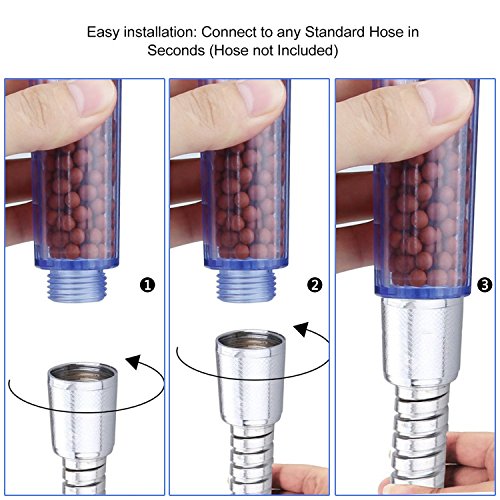 Easy installation: Connect to any Standard Hose in Seconds (Hose not Included)

❶

❷

❸