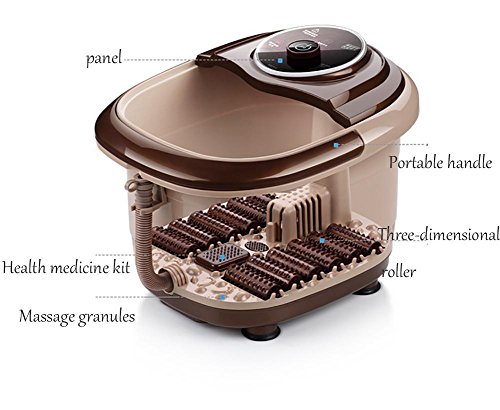 panel

Portable handle

Three-dimensional roller

Health medicine kit

Massage granules