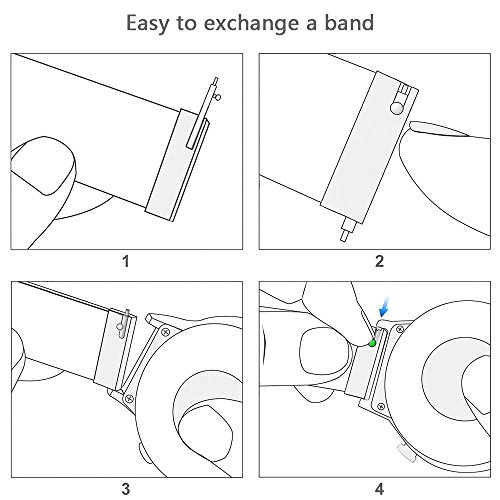 Easy to exchange a band

1

2

3

4